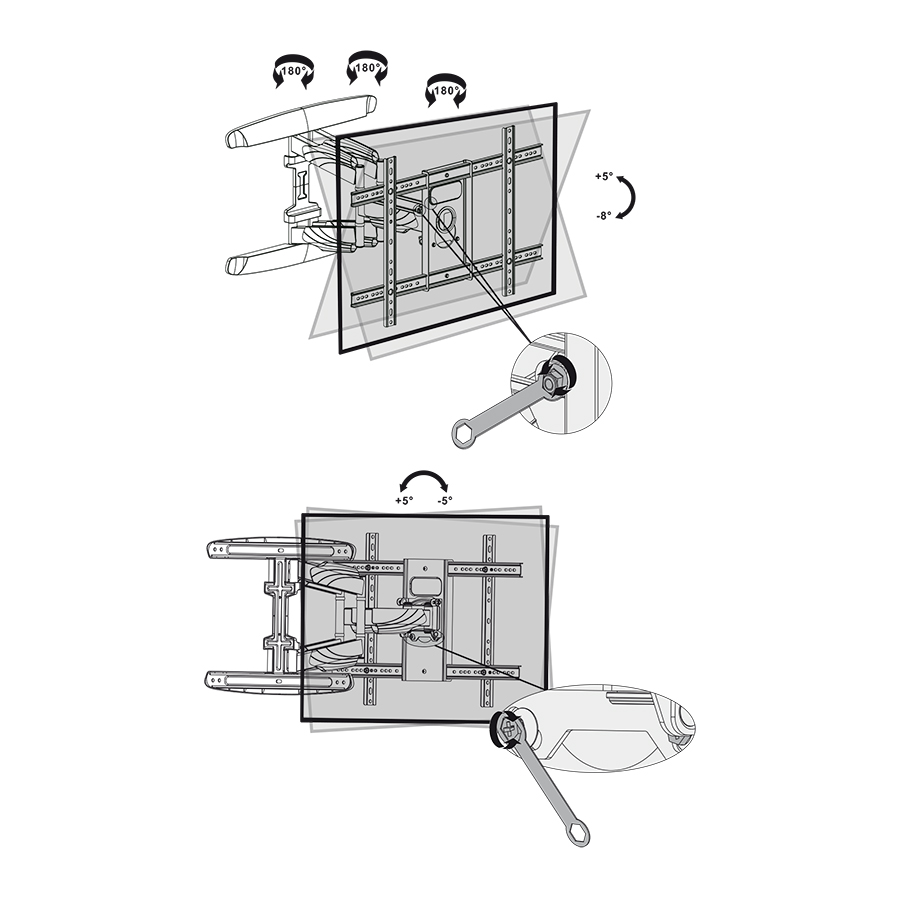 180°
180°
180°
+5°
-8°
+5°
-5°